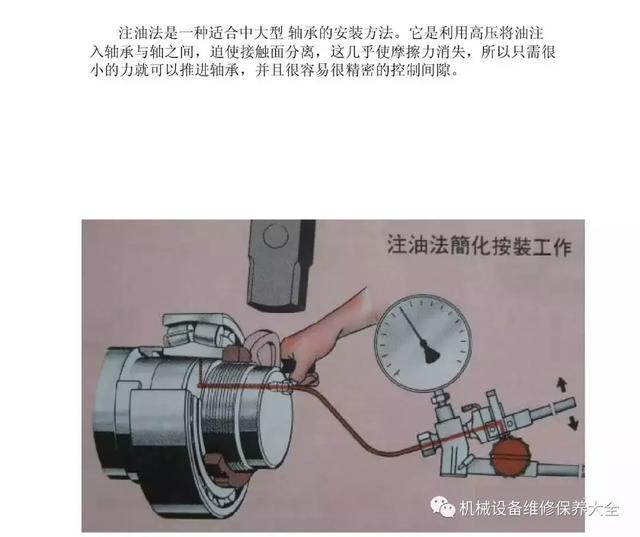 注油法是一种适合中大型 轴承的安装方法。它是利用高压将油注入轴承与轴之间，迫使接触面分离，这几乎使摩擦力消失，所以只需很小的力就可以推进轴承，并且很容易很精密的控制间隙。

注油法簡化按裝工作

机械设备维修保养大全